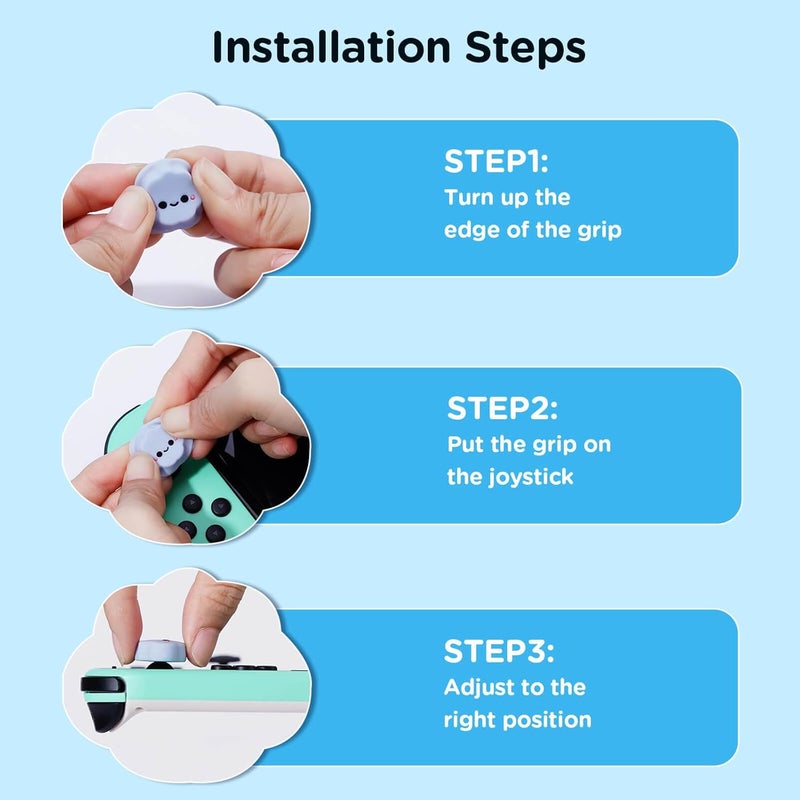 Installation Steps

STEP1:
Turn up the edge of the grip

STEP2:
Put the grip on the joystick

STEP3:
Adjust to the right position